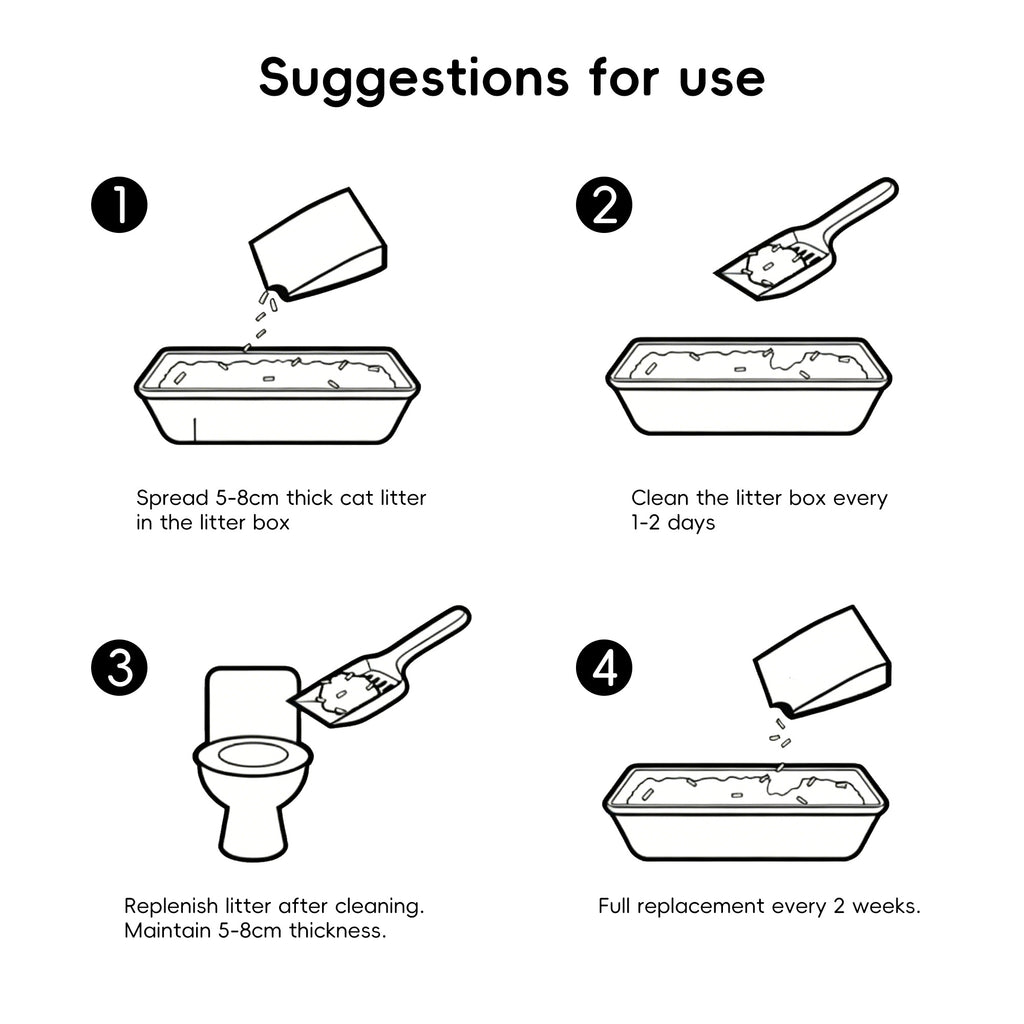 Suggestions for use

1

Spread 5-8cm thick cat litter in the litter box

2

Clean the litter box every 1-2 days

3

Replenish litter after cleaning. Maintain 5-8cm thickness.

4

Full replacement every 2 weeks.